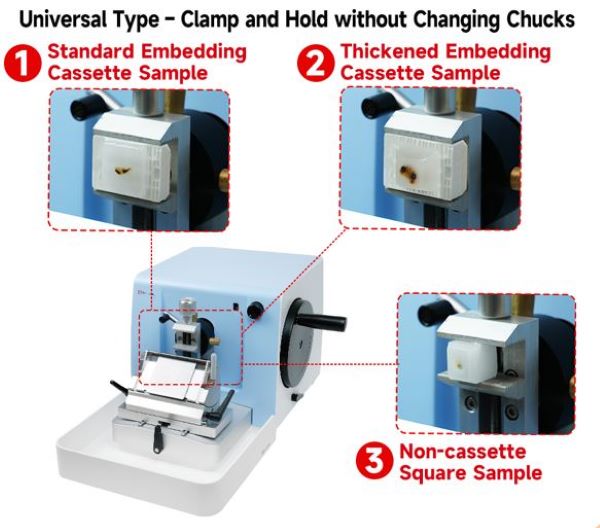 Universal Type - Clamp and Hold without Changing Chucks

1 Standard Embedding Cassette Sample

2 Thickened Embedding Cassette Sample

3 Non-cassette Square Sample